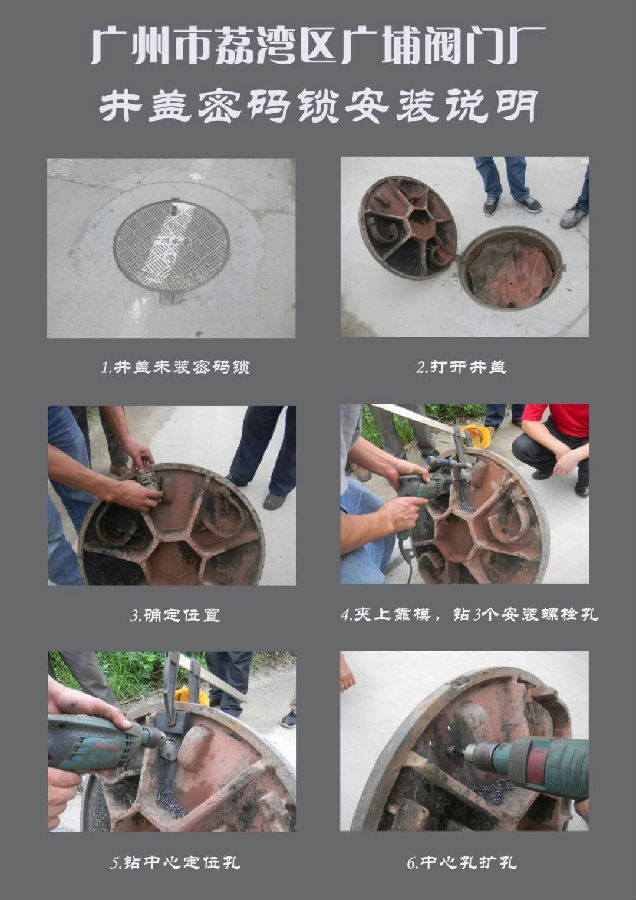 广州市荔湾区广埔阀门厂
井盖密码锁安装说明

1.井盖未装密码锁

2.打开井盖

3.确定位置

4.夹上靠模，钻3个安装螺栓孔

5.钻中心定位孔

6.中心孔扩孔